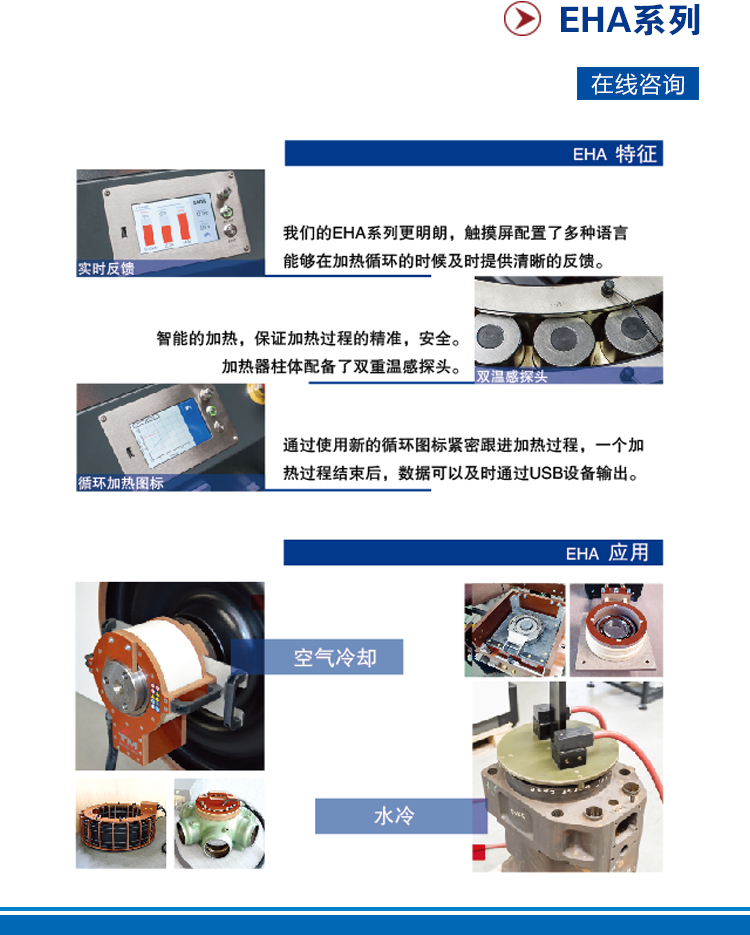 EHA系列

在线咨询

EHA 特征

实时反馈

我们的EHA系列更明朗，触摸屏配置了多种语言能够在加热循环的时候及时提供清晰的反馈。

智能的加热，保证加热过程的精准，安全。加热器柱体配备了双重温感探头。

双温感探头

循环加热图标

通过使用新的循环图标紧密跟进加热过程，一个加热过程结束后，数据可以及时通过USB设备输出。

EHA 应用

空气冷却

水冷